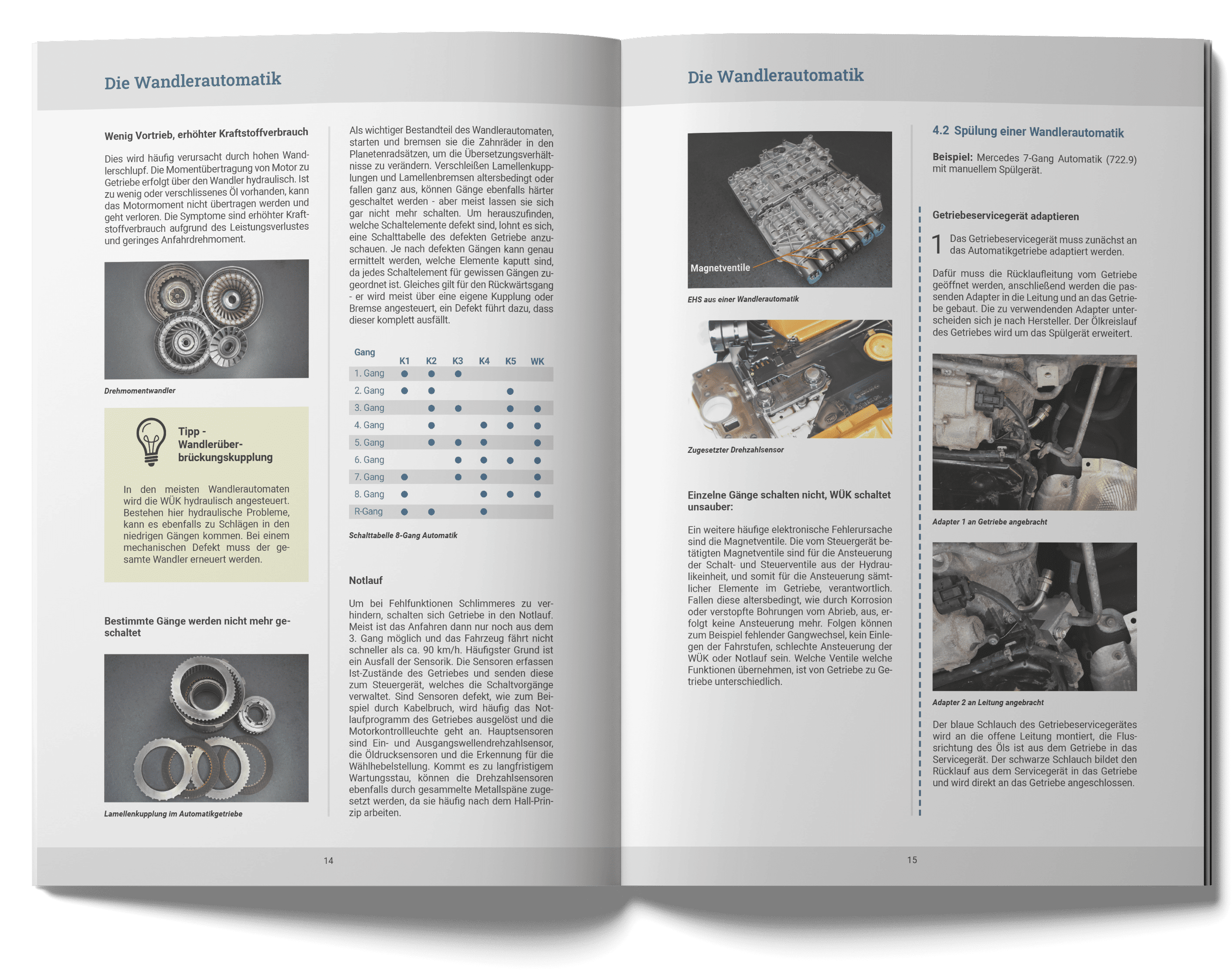 Die Wandlerautomatik

Wenig Vortrieb, erhöhter Kraftstoffverbrauch

Dies wird häufig verursacht durch hohen Wandlerschlupf. Die Momentübertragung von Motor zu Getriebe erfolgt über den Wandler hydraulisch. Ist zu wenig oder verschlissenes Öl vorhanden, kann das Motormoment nicht übertragen werden und geht verloren. Die Symptome sind erhöhter Kraftstoffverbrauch aufgrund des Leistungsverlustes und geringes Anfahrdrehmoment.

Drehmomentwandler

Tipp - Wandlerüberbrückungskupplung

In den meisten Wandlerautomaten wird die WÜK hydraulisch angesteuert. Bestehen hier hydraulische Probleme, kann es ebenfalls zu Schlägen in den niedrigen Gängen kommen. Bei einem mechanischen Defekt muss der gesamte Wandler erneuert werden.

Bestimmte Gänge werden nicht mehr geschaltet

Lamellenkupplung im Automatikgetriebe

Als wichtiger Bestandteil des Wandlerautomaten, starten und bremsen sie die Zahnräder in den Planetenradsätzen, um die Übersetzungsverhältnisse zu verändern. Verschleißen Lamellenkupplungen und Lamellenbremsen altersbedingt oder fallen ganz aus, können Gänge ebenfalls härter geschaltet werden - aber meist lassen sie sich gar nicht mehr schalten. Um herauszufinden, welche Schaltelemente defekt sind, lohnt es sich, eine Schalttabelle des defekten Getriebe anzuschauen. Je nach defekten Gängen kann genau ermittelt werden, welche Elemente kaputt sind, da jedes Schaltelement für gewissen Gängen zugeordnet ist. Gleiches gilt für den Rückwärtsgang - er wird meist über eine eigene Kupplung oder Bremse angesteuert, ein Defekt führt dazu, dass dieser komplett ausfällt.

| Gang | K1 | K2 | K3 | K4 | K5 | WK |
|---|---|---|---|---|---|---|
| 1. Gang | ● | ● | ● | | | |
| 2. Gang | ● | ● | | | ● | |
| 3. Gang | | ● | ● | | ● | ● |
| 4. Gang | | ● | | ● | ● | ● |
| 5. Gang | | ● | ● | ● | | ● |
| 6. Gang | | | ● | ● | ● | ● |
| 7. Gang | ● | | ● | ● | | ● |
| 8. Gang | ● | | | ● | ● | ● |
| R-Gang | ● | ● | | ● | | |

Schalttabelle 8-Gang Automatik

Notlauf

Um bei Fehlfunktionen Schlimmeres zu verhindern, schalten sich Getriebe in den Notlauf. Meist ist das Anfahren dann nur noch aus dem 3. Gang möglich und das Fahrzeug fährt nicht schneller als ca. 90 km/h. Häufigster Grund ist ein Ausfall der Sensorik. Die Sensoren erfassen Ist-Zustände des Getriebes und senden diese zum Steuergerät, welches die Schaltvorgänge verwaltet. Sind Sensoren defekt, wie zum Beispiel durch Kabelbruch, wird häufig das Notlaufprogramm des Getriebes ausgelöst und die Motorkontrollleuchte geht an. Hauptsensoren sind Ein- und Ausgangswellendrehzahlsensor, die Öldrucksensoren und die Erkennung für die Wählhebelstellung. Kommt es zu langfristigem Wartungsstau, können die Drehzahlsensoren ebenfalls durch gesammelte Metallspäne zugesetzt werden, da sie häufig nach dem Hall-Prinzip arbeiten.

14

Die Wandlerautomatik

Magnetventile

EHS aus einer Wandlerautomatik

Zugesetzter Drehzahlsensor

Einzelne Gänge schalten nicht, WÜK schaltet unsauber:

Ein weitere häufige elektronische Fehlerursache sind die Magnetventile. Die vom Steuergerät betätigten Magnetventile sind für die Ansteuerung der Schalt- und Steuerventile aus der Hydraulikeinheit, und somit für die Ansteuerung sämtlicher Elemente im Getriebe, verantwortlich. Fallen diese altersbedingt, wie durch Korrosion oder verstopfte Bohrungen vom Abrieb, aus, erfolgt keine Ansteuerung mehr. Folgen können zum Beispiel fehlender Gangwechsel, kein Einlegen der Fahrstufen, schlechte Ansteuerung der WÜK oder Notlauf sein. Welche Ventile welche Funktionen übernehmen, ist von Getriebe zu Getriebe unterschiedlich.

4.2 Spülung einer Wandlerautomatik

Beispiel: Mercedes 7-Gang Automatik (722.9) mit manuellem Spülgerät.

Getriebeservicegerät adaptieren

1 Das Getriebeservicegerät muss zunächst an das Automatikgetriebe adaptiert werden.

Dafür muss die Rücklaufleitung vom Getriebe geöffnet werden, anschließend werden die passenden Adapter in die Leitung und an das Getriebe gebaut. Die zu verwendenden Adapter unterscheiden sich je nach Hersteller. Der Ölkreislauf des Getriebes wird um das Spülgerät erweitert.

Adapter 1 an Getriebe angebracht

Adapter 2 an Leitung angebracht

Der blaue Schlauch des Getriebeservicegerätes wird an die offene Leitung montiert, die Flussrichtung des Öls ist aus dem Getriebe in das Servicegerät. Der schwarze Schlauch bildet den Rücklauf aus dem Servicegerät in das Getriebe und wird direkt an das Getriebe angeschlossen.

15